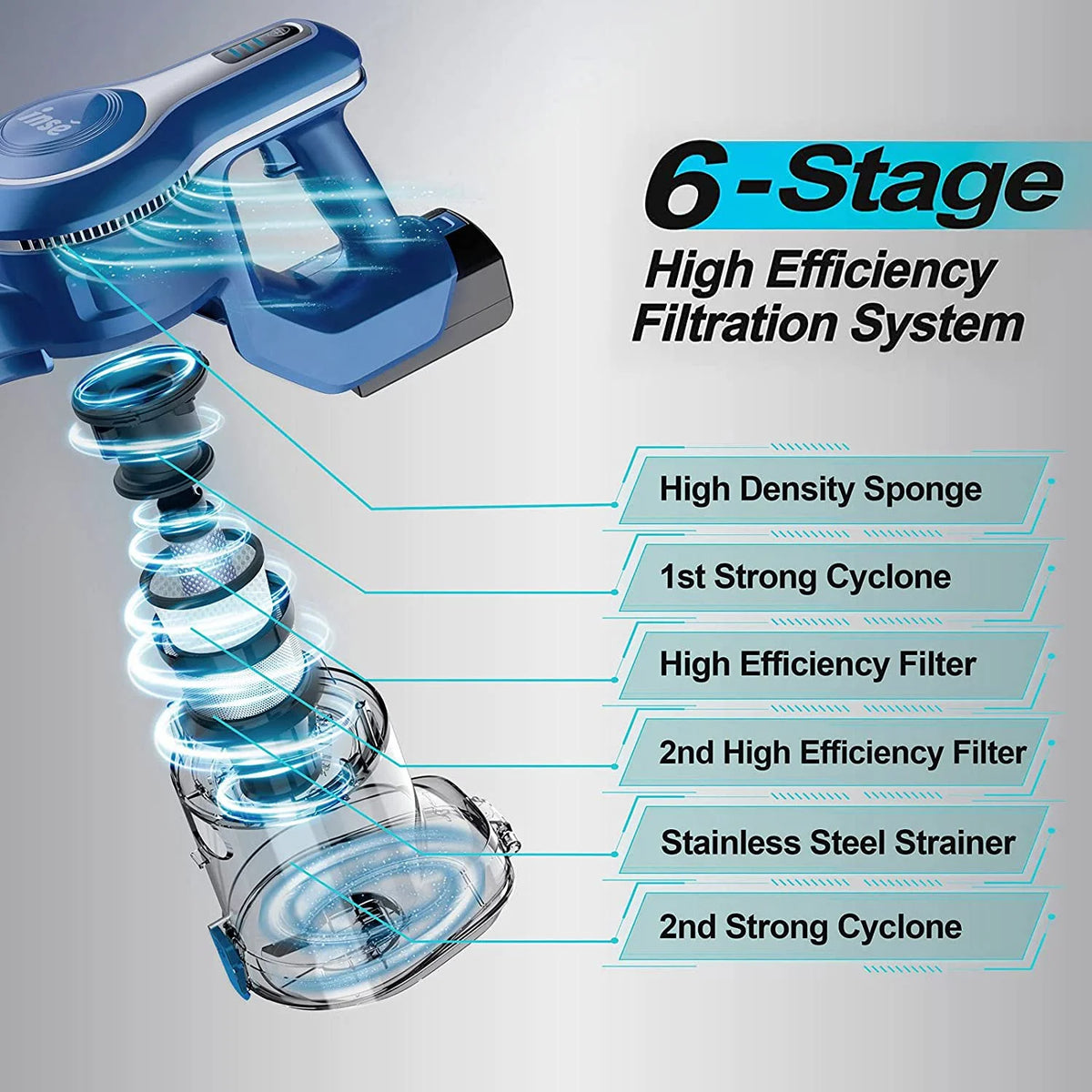 inse

6-Stage

High Efficiency Filtration System

High Density Sponge

1st Strong Cyclone

High Efficiency Filter

2nd High Efficiency Filter

Stainless Steel Strainer

2nd Strong Cyclone